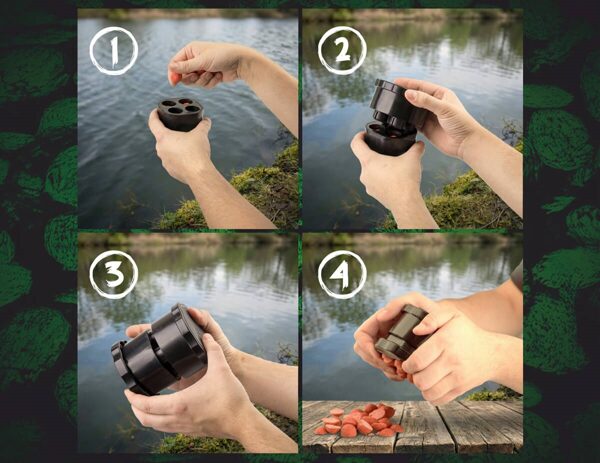 1

2

3

4